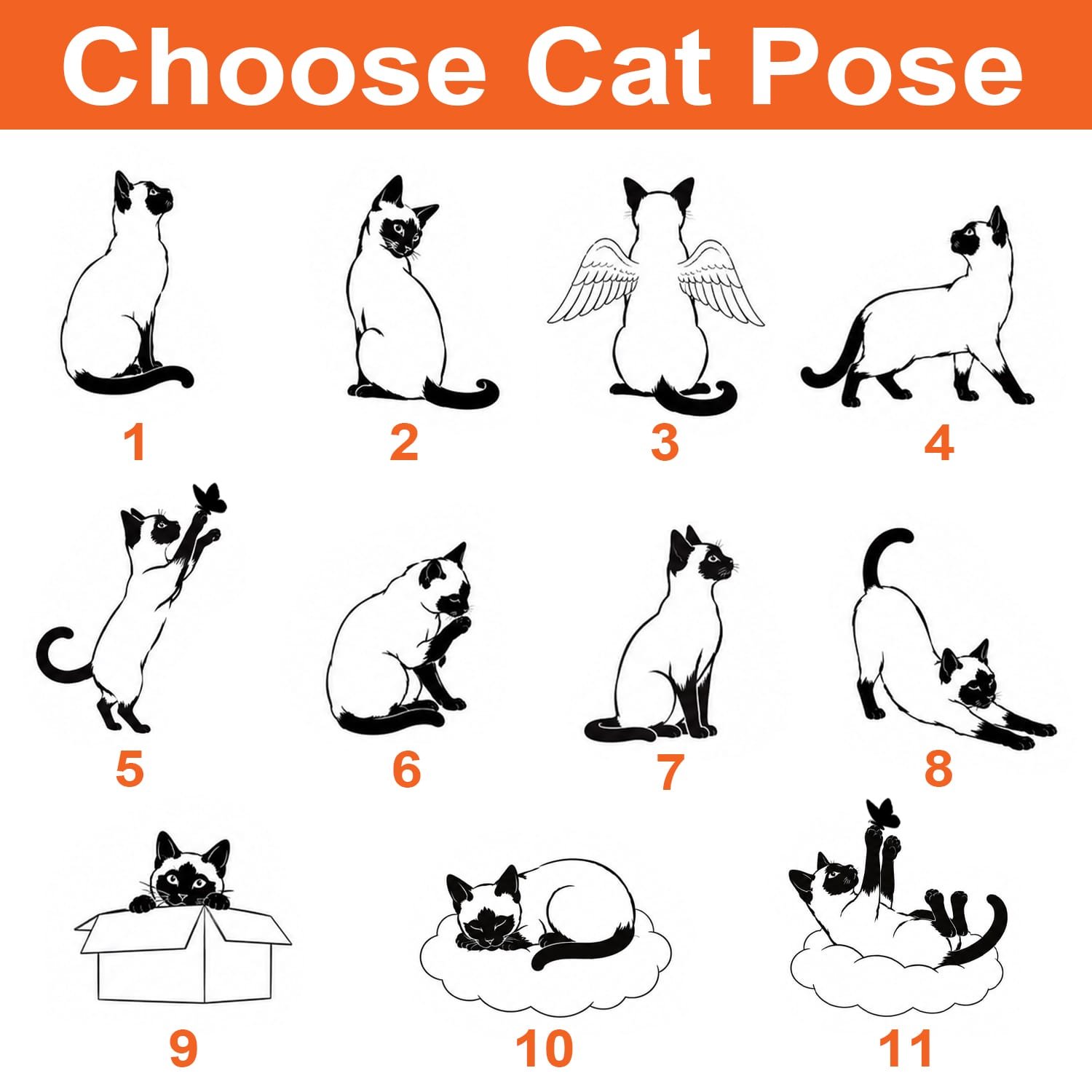 Choose Cat Pose

1

2

3

4

5

6

7

8

9

10

11